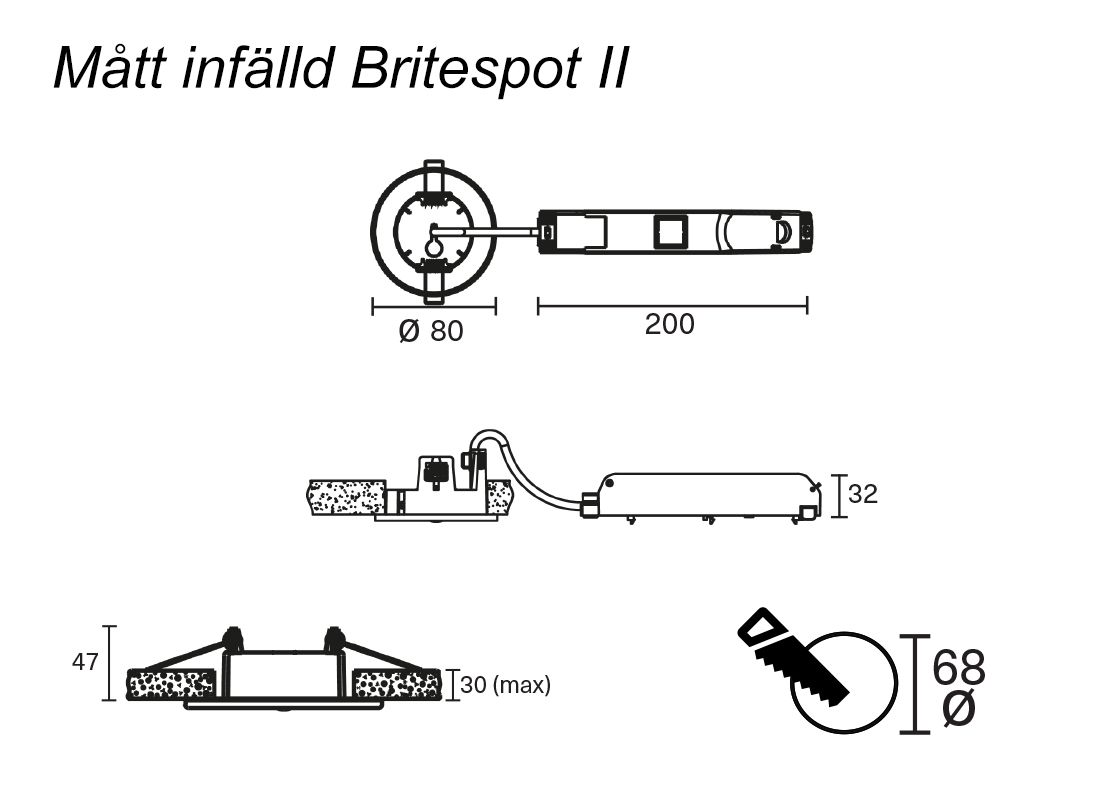 Mått infälld Britespot II

Ø 80

200

32

47

30 (max)

68
Ø